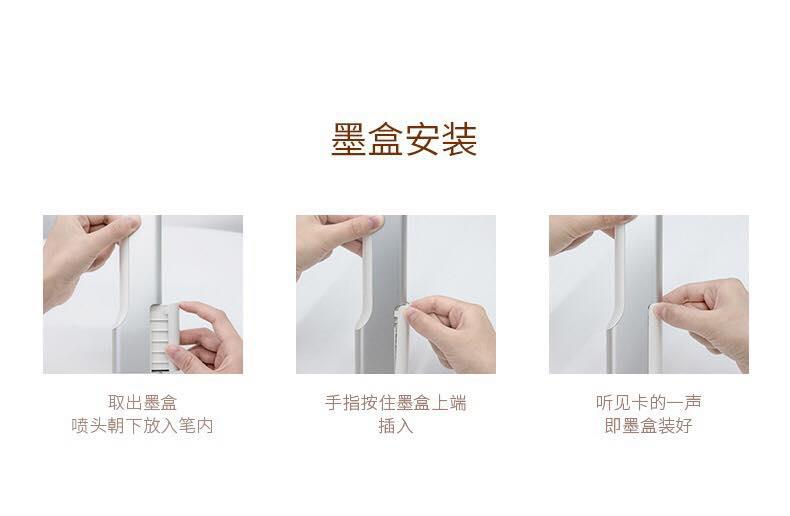 墨盒安装

取出墨盒
喷头朝下放入笔内

手指按住墨盒上端
插入

听见卡的一声
即墨盒装好