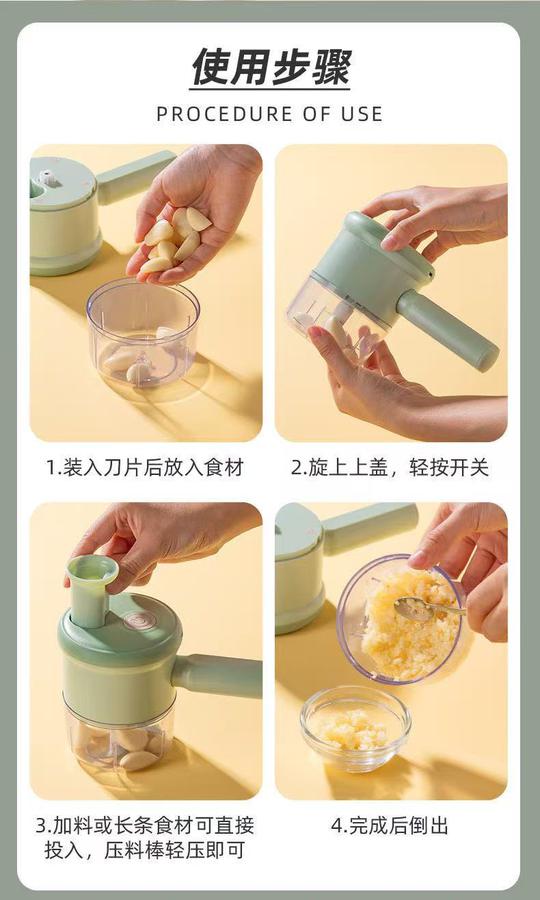 使用步骤

PROCEDURE OF USE

1.装入刀片后放入食材

2.旋上上盖，轻按开关

3.加料或长条食材可直接投入，压料棒轻压即可

4.完成后倒出